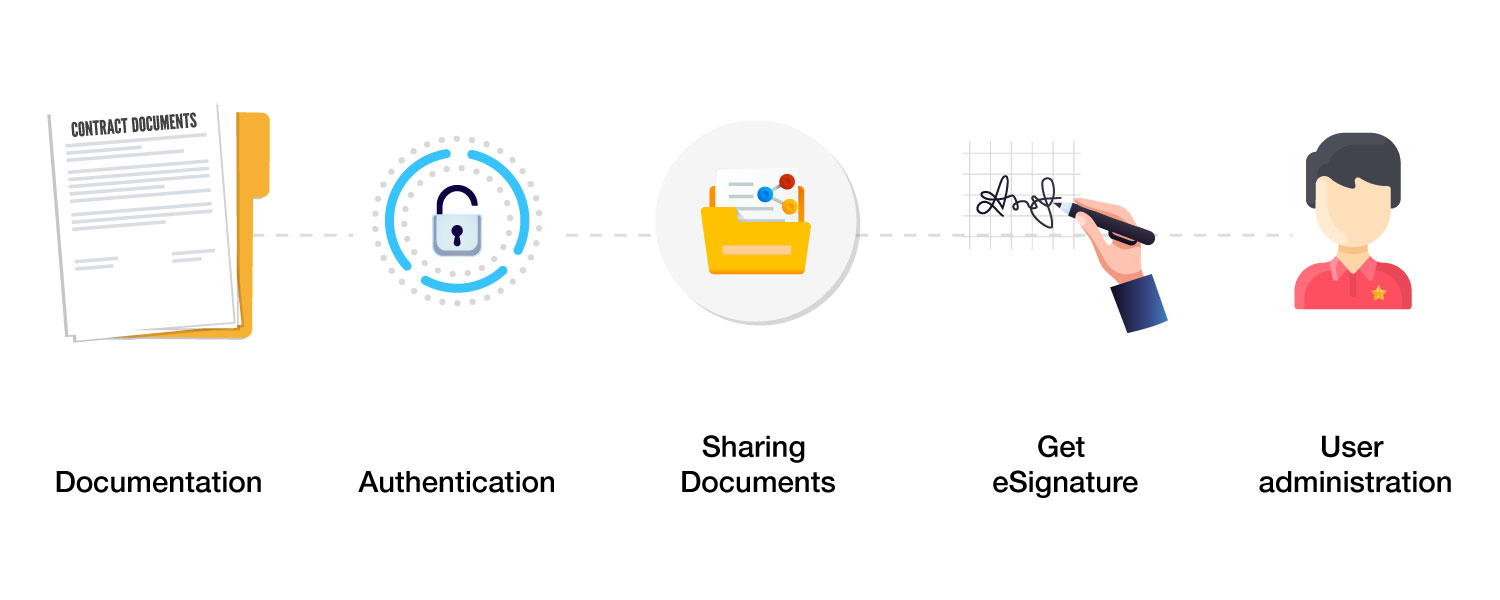 CONTRACT DOCUMENTS

Documentation

Authentication

Sharing Documents

Get eSignature

User administration